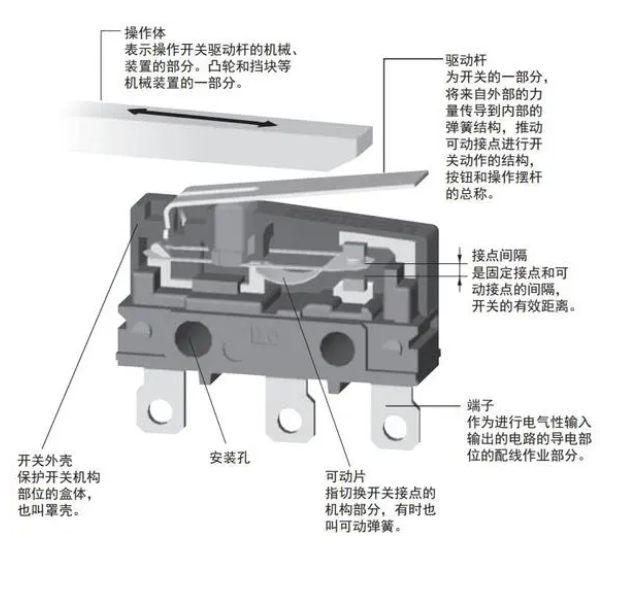 操作体
表示操作开关驱动杆的机械、装置的部分。凸轮和挡块等机械装置的一部分。

驱动杆
为开关的一部分，将来自外部的力量传导到内部的弹簧结构，推动可动接点进行开关动作的结构，按钮和操作摆杆的总称。

接点间隔
是固定接点和可动接点的间隔，开关的有效距离。

端子
作为进行电气性输入输出的电路的导电部位的配线作业部分。

开关外壳
保护开关机构部位的盒体，也叫罩壳。

安装孔

可动片
指切换开关接点的机构部分，有时也叫可动弹簧。